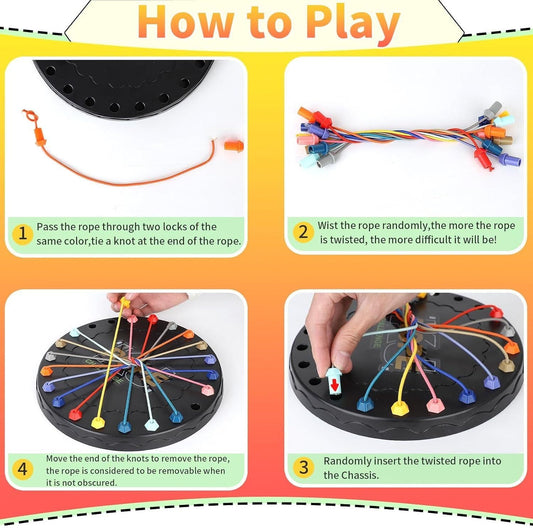 How to Play

1 Pass the rope through two locks of the same color,tie a knot at the end of the rope.

2 Wist the rope randomly,the more the rope is twisted, the more difficult it will be!

4 Move the end of the knots to remove the rope, the rope is considered to be removable when it is not obscured.

3 Randomly insert the twisted rope into the Chassis.