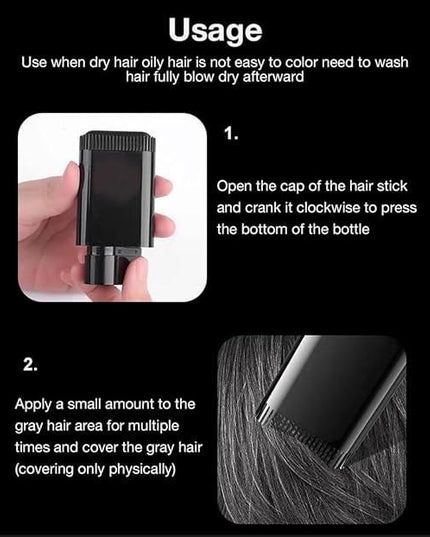 Usage

Use when dry hair oily hair is not easy to color need to wash hair fully blow dry afterward

1.

Open the cap of the hair stick and crank it clockwise to press the bottom of the bottle

2.

Apply a small amount to the gray hair area for multiple times and cover the gray hair (covering only physically)