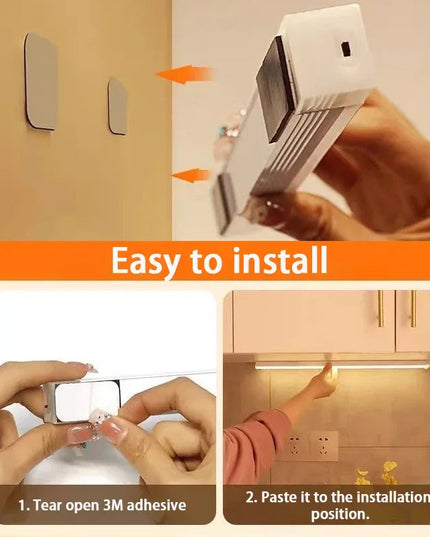 Easy to install

1. Tear open 3M adhesive

2. Paste it to the installation position.