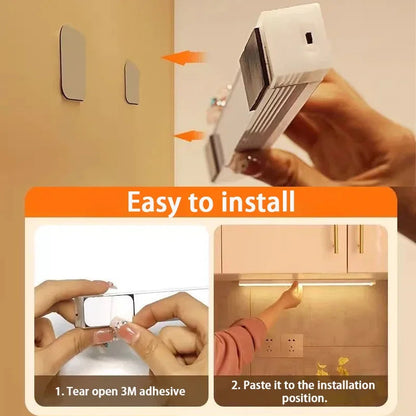 Easy to install

1. Tear open 3M adhesive

2. Paste it to the installation position.