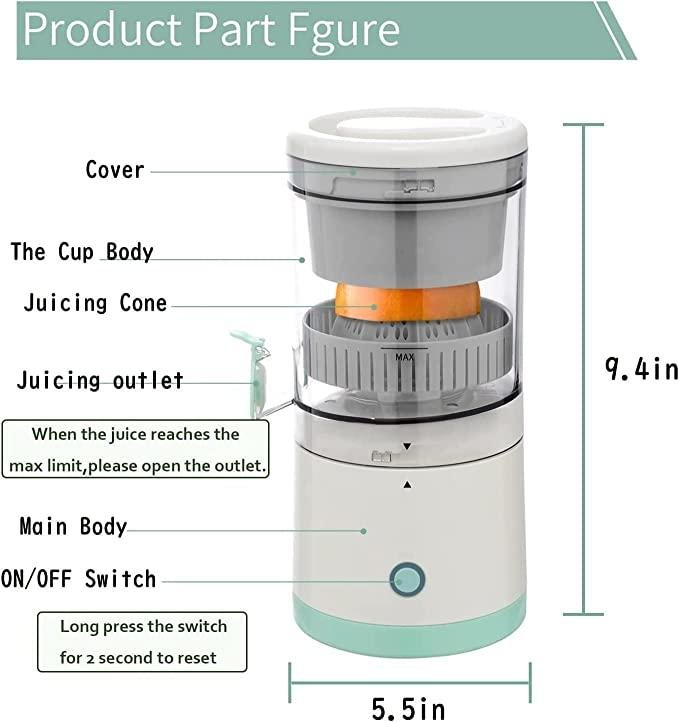 Product Part Fgure

Cover

The Cup Body

Juicing Cone

MAX

Juicing outlet

When the juice reaches the max limit,please open the outlet.

Main Body

ON/OFF Switch

Long press the switch for 2 second to reset

9.4in

5.5in