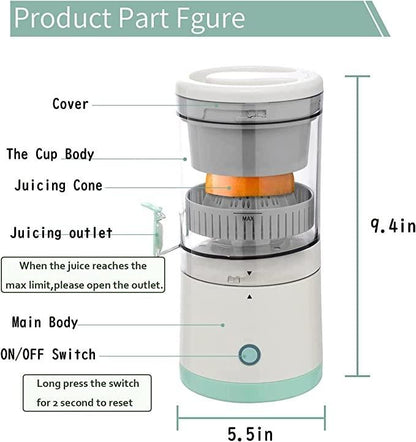 Product Part Fgure

Cover

The Cup Body

Juicing Cone

MAX

Juicing outlet

When the juice reaches the max limit,please open the outlet.

Main Body

ON/OFF Switch

Long press the switch for 2 second to reset

9.4in

5.5in