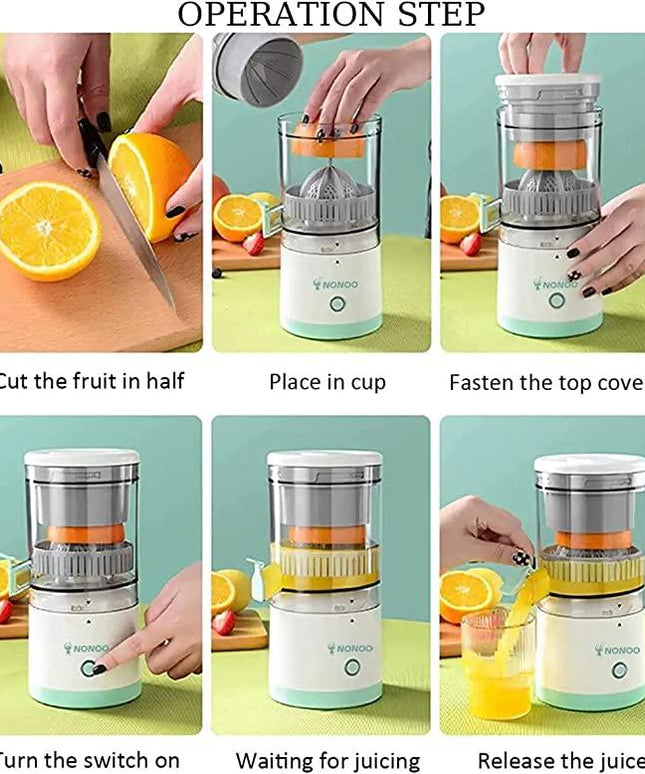 OPERATION STEP

NONOO

NONOO

Cut the fruit in half

Place in cup

Fasten the top cove

NONOO

NONOO

NONOO

Turn the switch on

Waiting for juicing

Release the juice