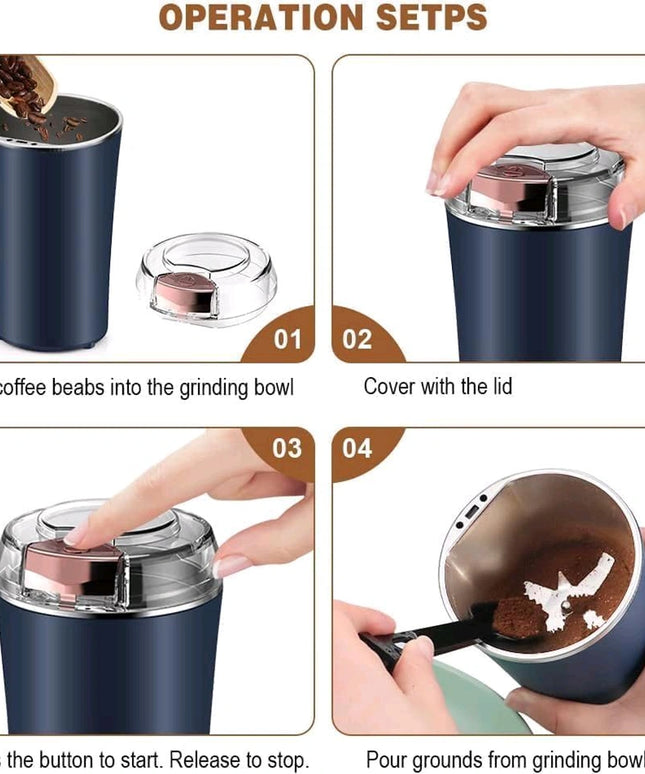 OPERATION SETPS

01

coffee beabs into the grinding bowl

02

Cover with the lid

03

the button to start. Release to stop.

04

Pour grounds from grinding bowl