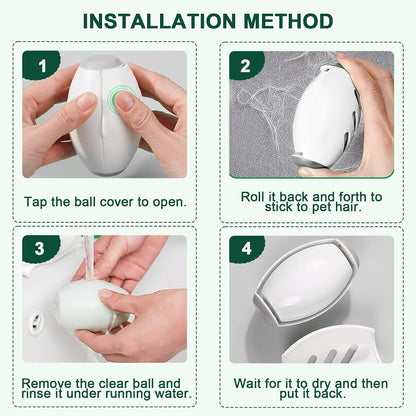 INSTALLATION METHOD

1

Tap the ball cover to open.

2

Roll it back and forth to stick to pet hair.

3

Remove the clear ball and rinse it under running water.

4

Wait for it to dry and then put it back.