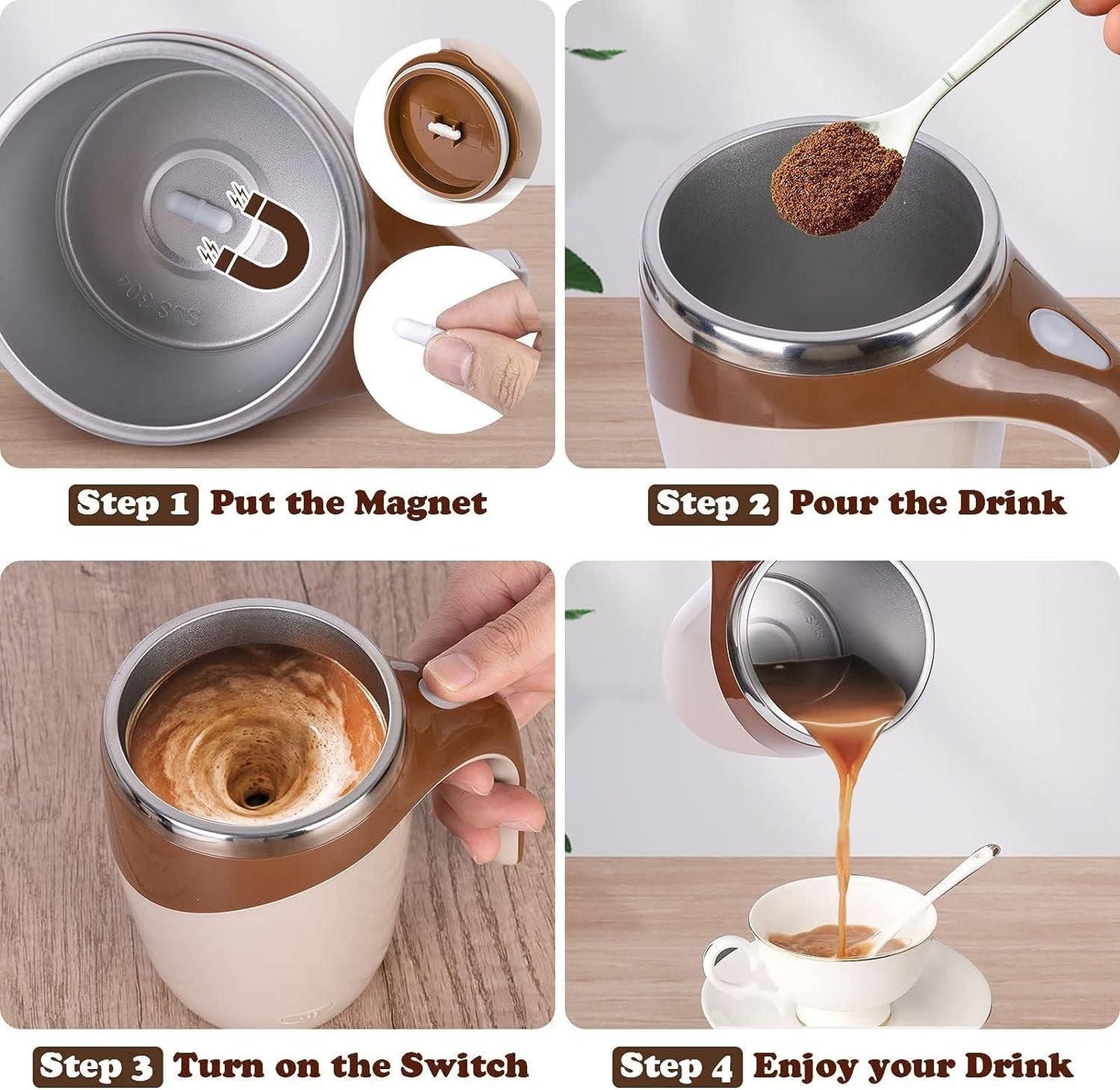 SUS 304

Step 1 Put the Magnet

Step 2 Pour the Drink

Step 3 Turn on the Switch

Step 4 Enjoy your Drink